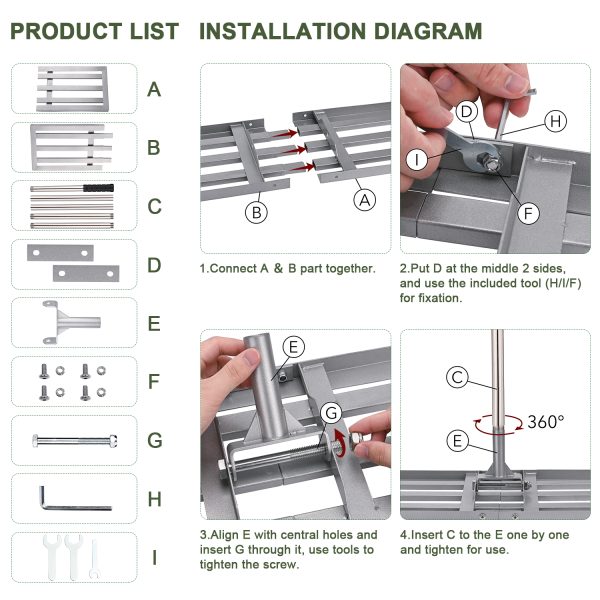 PRODUCT LIST

A

B

C

D

E

F

G

H

I

INSTALLATION DIAGRAM

B A

1.Connect A & B part together.

D H I F

2.Put D at the middle 2 sides, and use the included tool (H/I/F) for fixation.

E G

3.Align E with central holes and insert G through it, use tools to tighten the screw.

C 360° E

4.Insert C to the E one by one and tighten for use.