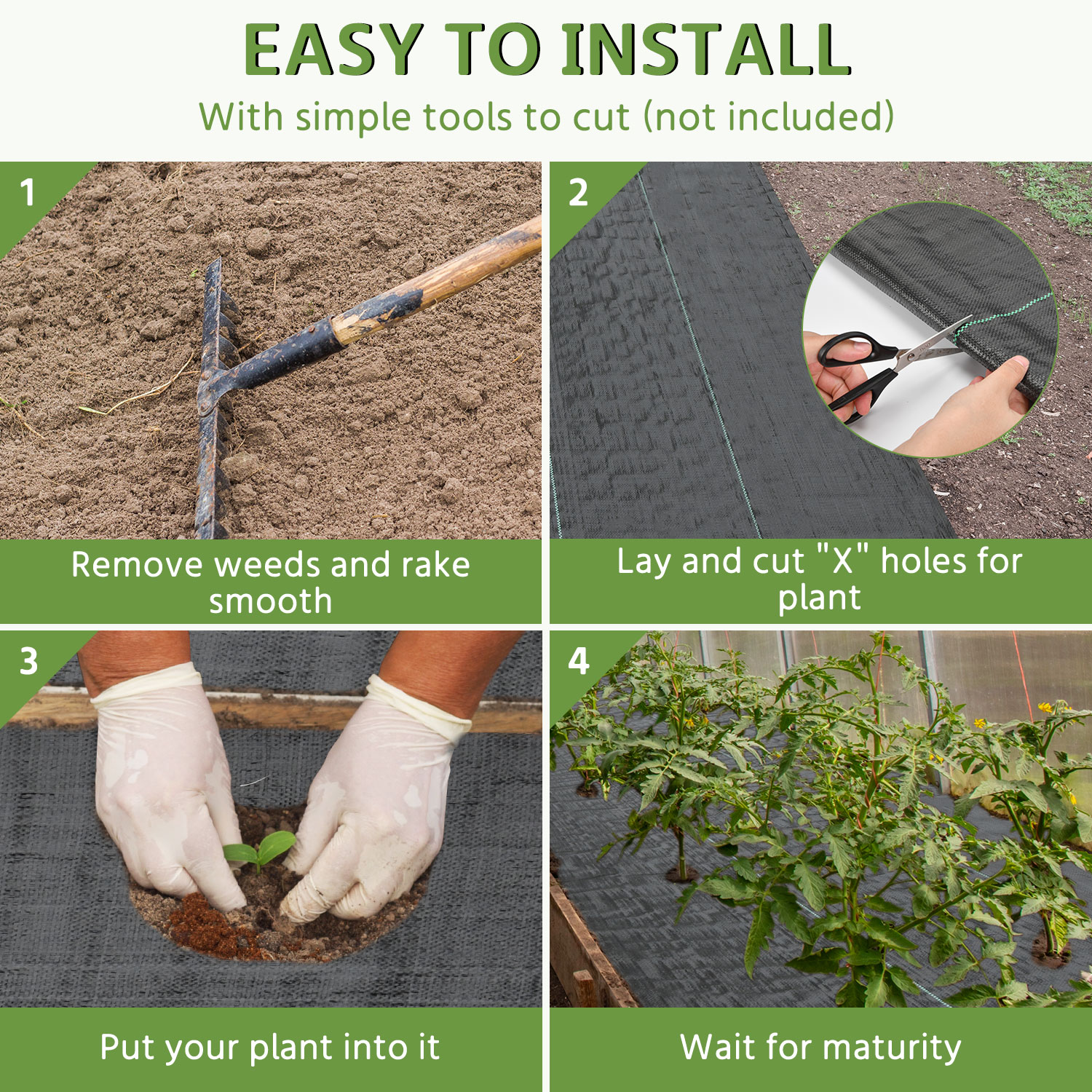 EASY TO INSTALL
With simple tools to cut (not included)

1
Remove weeds and rake smooth

2
Lay and cut "X" holes for plant

3
Put your plant into it

4
Wait for maturity