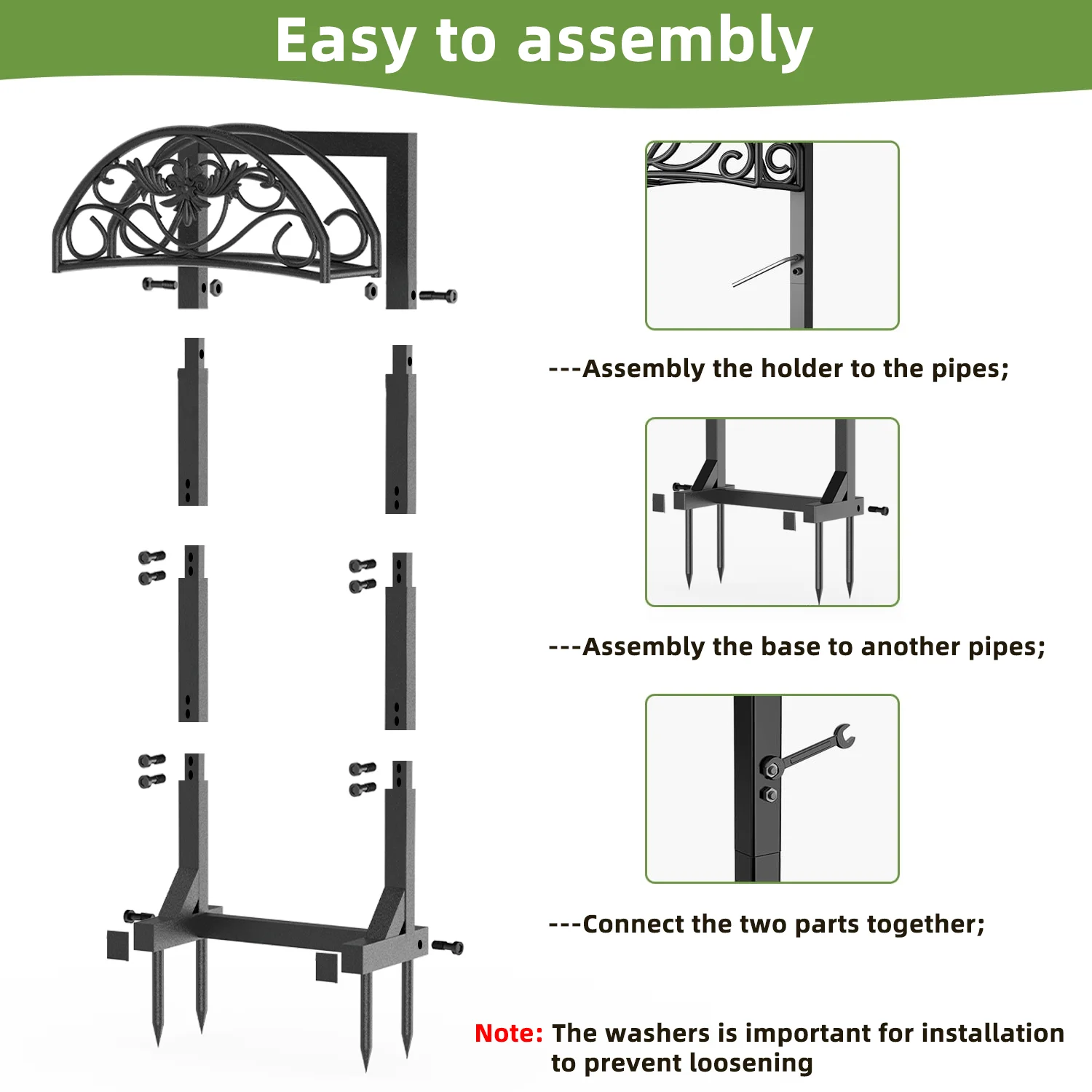 Easy to assembly

---Assembly the holder to the pipes;

---Assembly the base to another pipes;

---Connect the two parts together;

Note: The washers is important for installation to prevent loosening